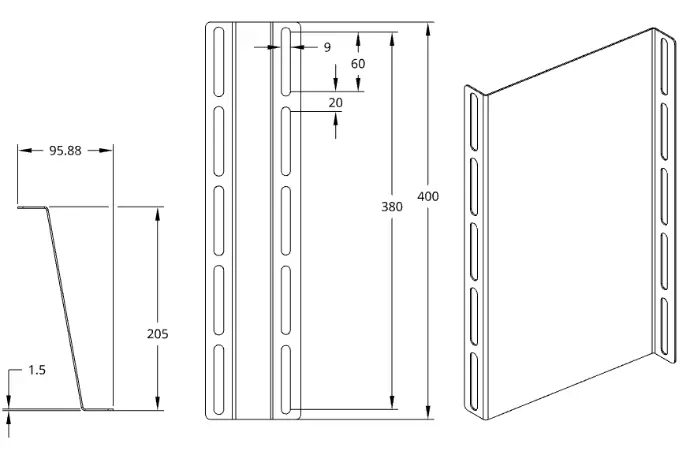 95.88

205

1.5

9

60

20

380

400